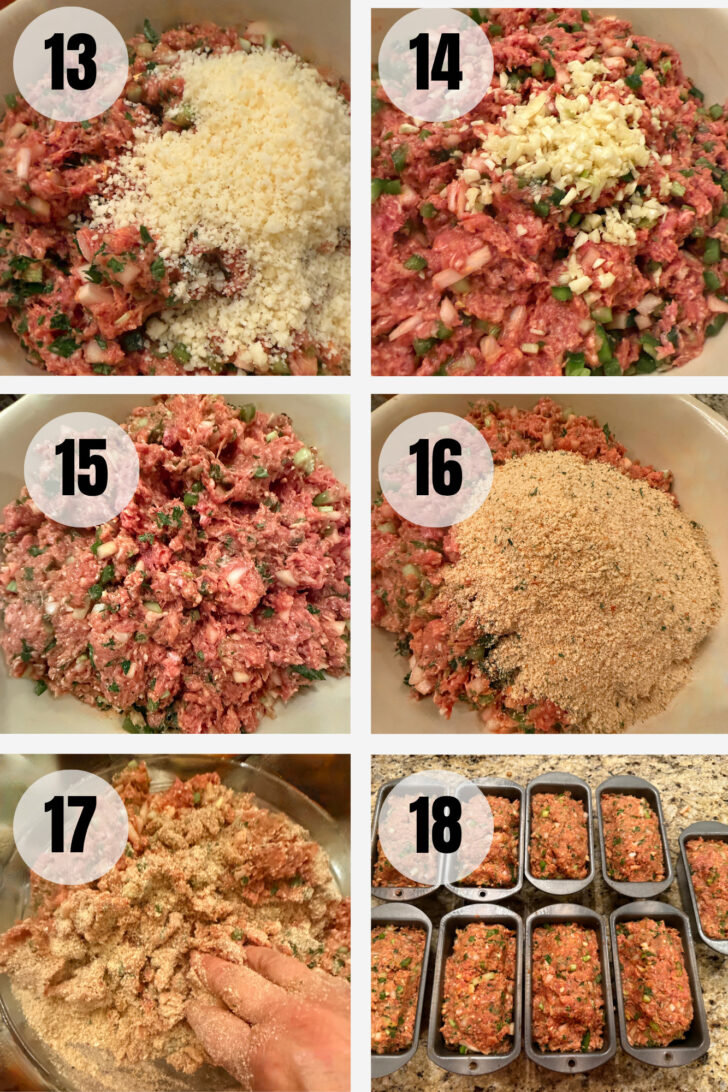 13

14

15

16

17

18