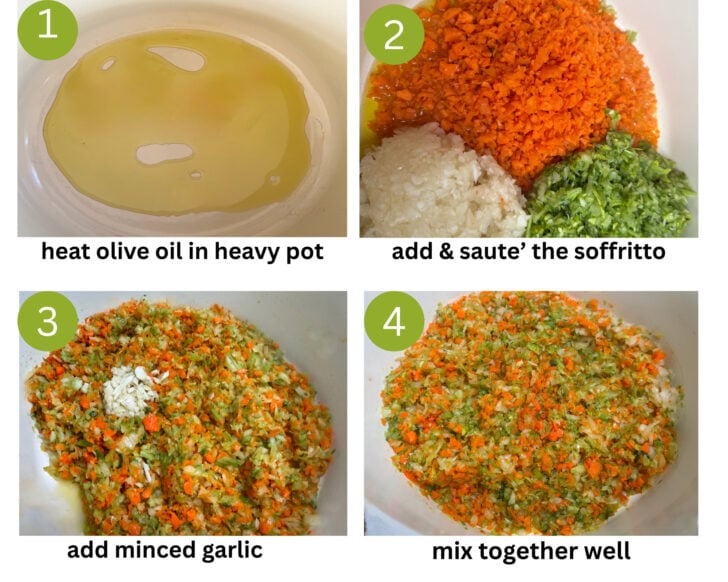 1

heat olive oil in heavy pot

2

add & saute' the soffritto

3

add minced garlic

4

mix together well